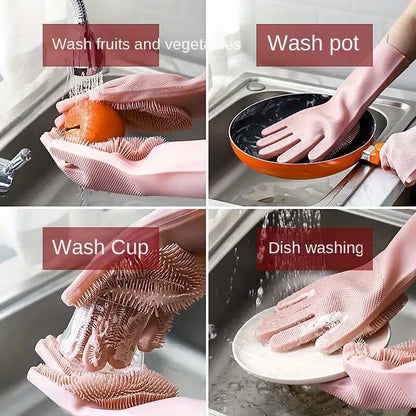 Wash fruits and vegetables

Wash pot

Wash Cup

Dish washing